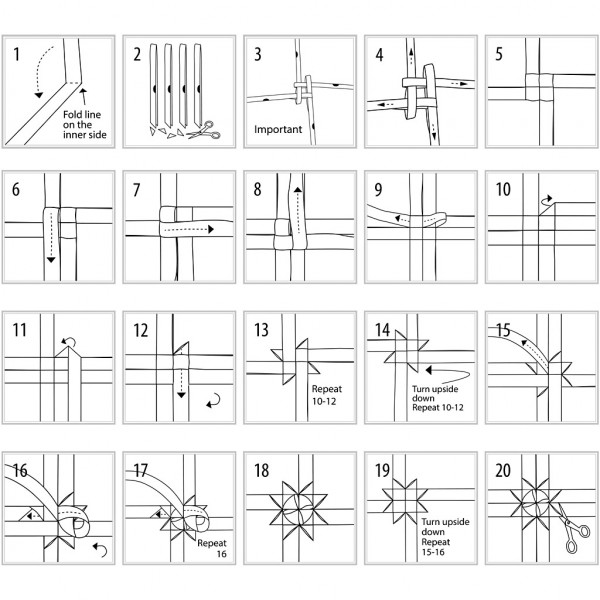 1

Fold line on the inner side

2

3

Important

4

5

6

7

8

9

10

11

12

13

Repeat 10-12

14

Turn upside down Repeat 10-12

15

16

17

Repeat 16

18

19

Turn upside down Repeat 15-16

20